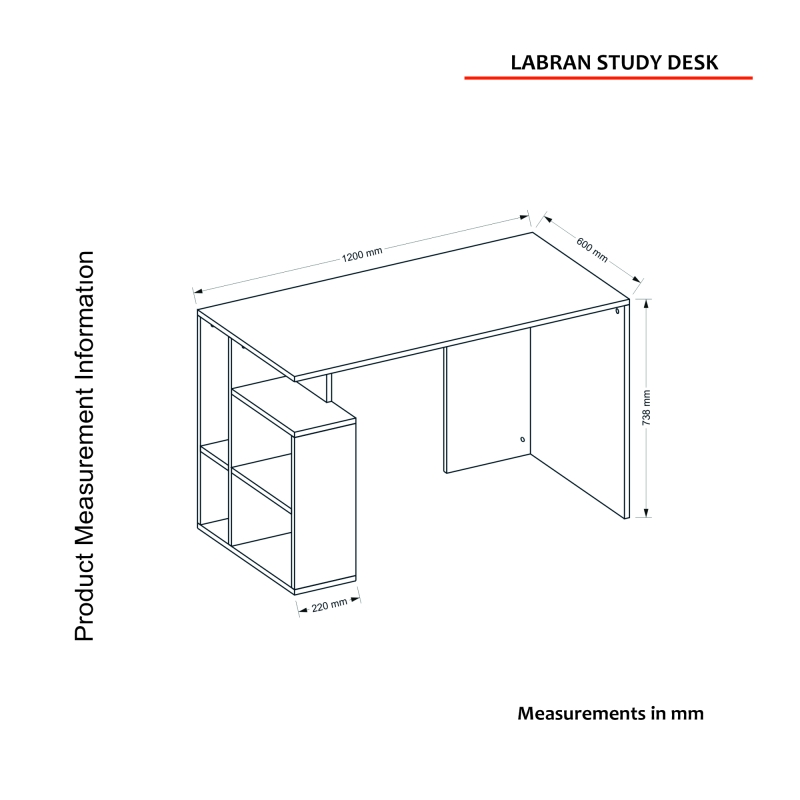 LABRAN STUDY DESK

Product Measurement Information

1200 mm

600 mm

738 mm

220 mm

Measurements in mm